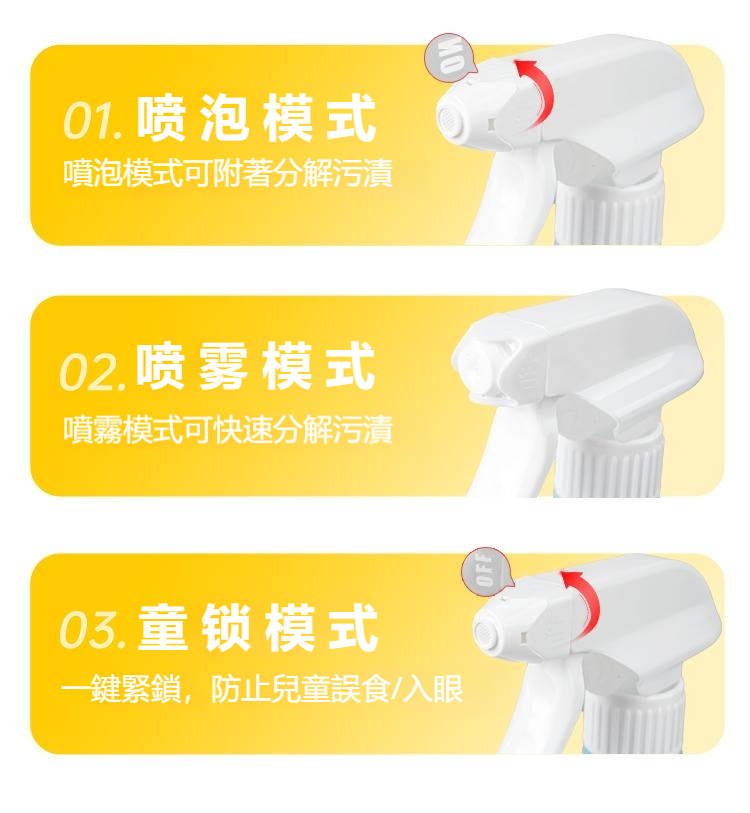 ON

01. 喷泡模式

噴泡模式可附著分解污漬

02. 喷雾模式

噴霧模式可快速分解污漬

OFF

03. 童锁模式

一鍵緊鎖，防止兒童誤食/入眼